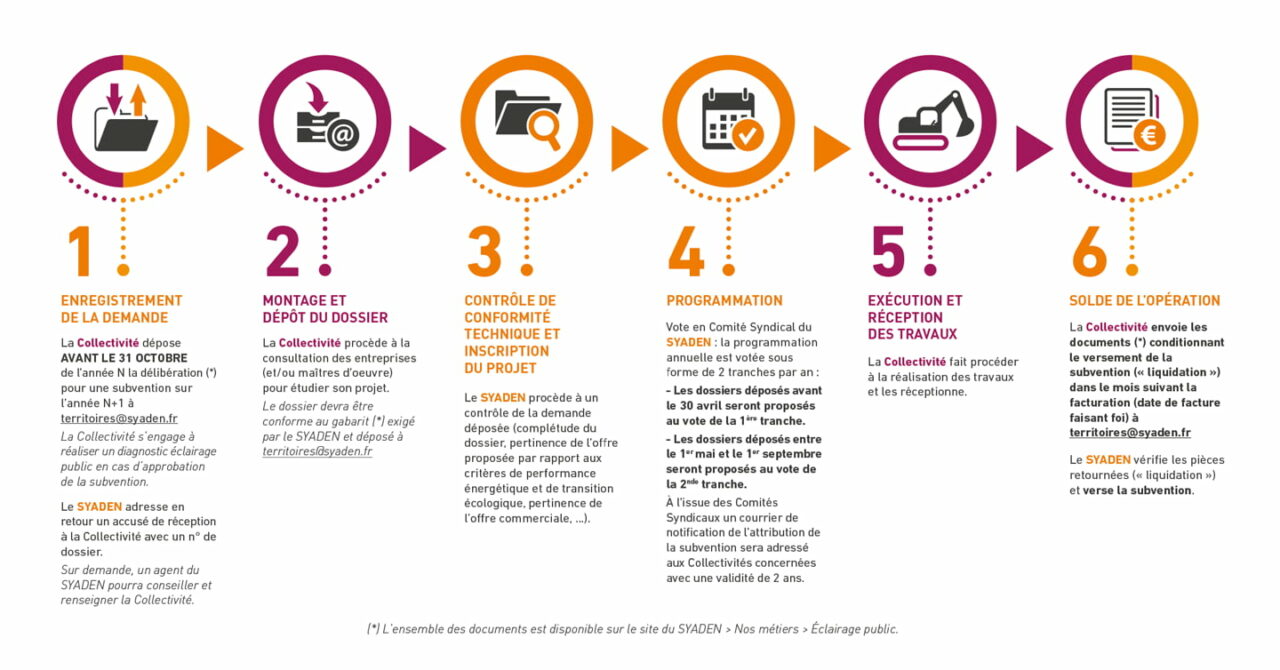 1

ENREGISTREMENT DE LA DEMANDE

La Collectivité dépose AVANT LE 31 OCTOBRE de l'année N la délibération (*) pour une subvention sur l'année N+1 à territoires@syaden.fr

La Collectivité s'engage à réaliser un diagnostic éclairage public en cas d'approbation de la subvention.

Le SYADEN adresse en retour un accusé de réception à la Collectivité avec un n° de dossier.

Sur demande, un agent du SYADEN pourra conseiller et renseigner la Collectivité.

2

MONTAGE ET DÉPÔT DU DOSSIER

La Collectivité procède à la consultation des entreprises (et/ou maîtres d'oeuvre) pour étudier son projet.

Le dossier devra être conforme au gabarit (*) exigé par le SYADEN et déposé à territoires@syaden.fr

3

CONTRÔLE DE CONFORMITÉ TECHNIQUE ET INSCRIPTION DU PROJET

Le SYADEN procède à un contrôle de la demande déposée (complétude du dossier, pertinence de l'offre proposée par rapport aux critères de performance énergétique et de transition écologique, pertinence de l'offre commerciale, ...).

4

PROGRAMMATION

Vote en Comité Syndical du SYADEN : la programmation annuelle est votée sous forme de 2 tranches par an :

- Les dossiers déposés avant le 30 avril seront proposés au vote de la 1ère tranche.

- Les dossiers déposés entre le 1er mai et le 1er septembre seront proposés au vote de la 2nde tranche.

À l'issue des Comités Syndicaux un courrier de notification de l'attribution de la subvention sera adressé aux Collectivités concernées avec une validité de 2 ans.

5

EXÉCUTION ET RÉCEPTION DES TRAVAUX

La Collectivité fait procéder à la réalisation des travaux et les réceptionne.

6

SOLDE DE L'OPÉRATION

La Collectivité envoie les documents (*) conditionnant le versement de la subvention (« liquidation ») dans le mois suivant la facturation (date de facture faisant foi) à territoires@syaden.fr

Le SYADEN vérifie les pièces retournées (« liquidation ») et verse la subvention.

(*) L'ensemble des documents est disponible sur le site du SYADEN > Nos métiers > Éclairage public.